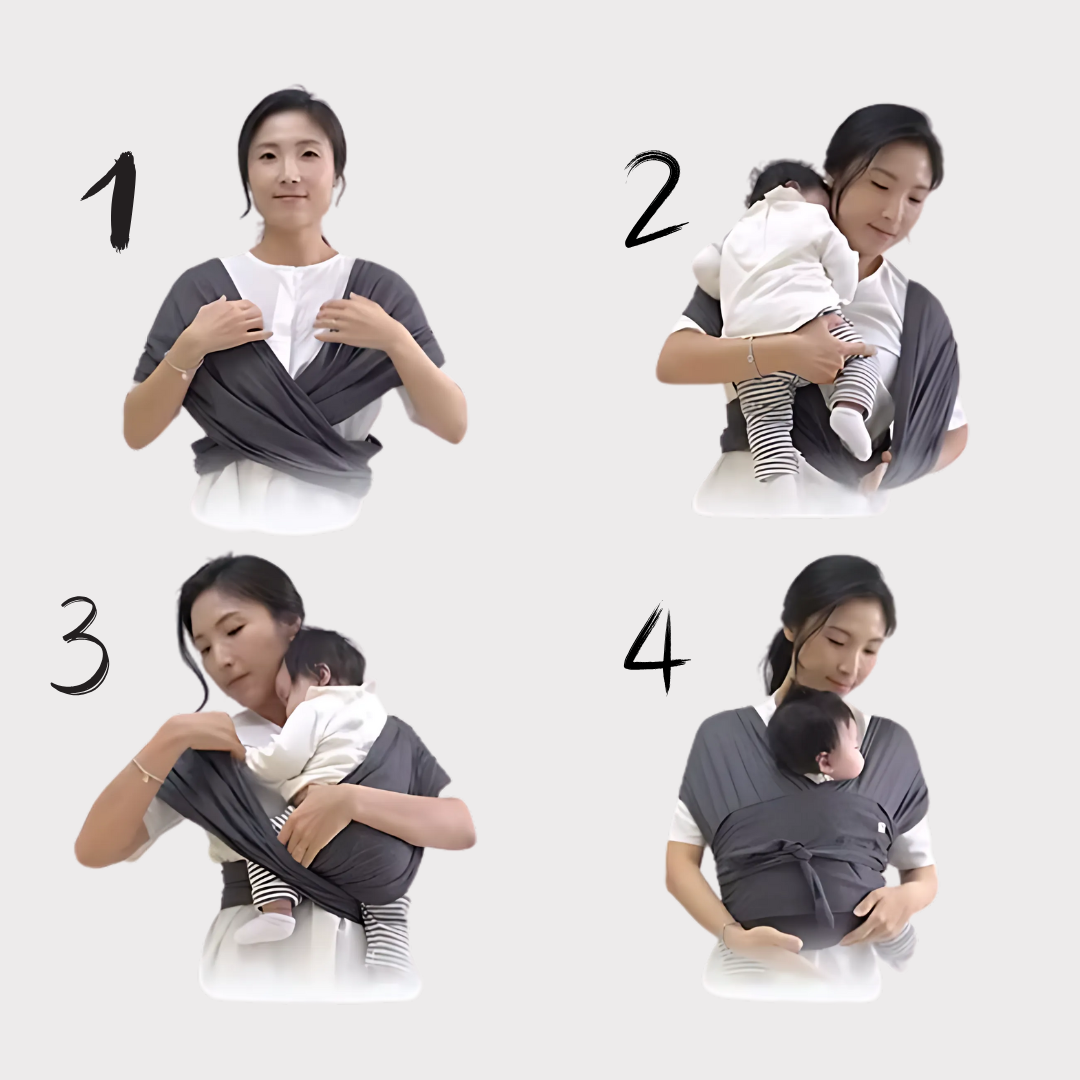 1

2

3

4